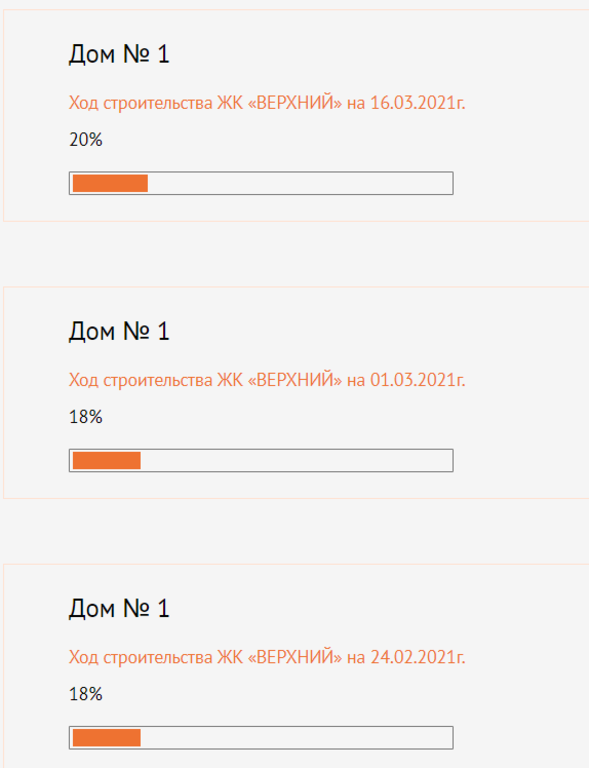 Дом № 1

Ход строительства ЖК «ВЕРХНИЙ» на 16.03.2021г.

20%

Дом № 1

Ход строительства ЖК «ВЕРХНИЙ» на 01.03.2021г.

18%

Дом № 1

Ход строительства ЖК «ВЕРХНИЙ» на 24.02.2021г.

18%